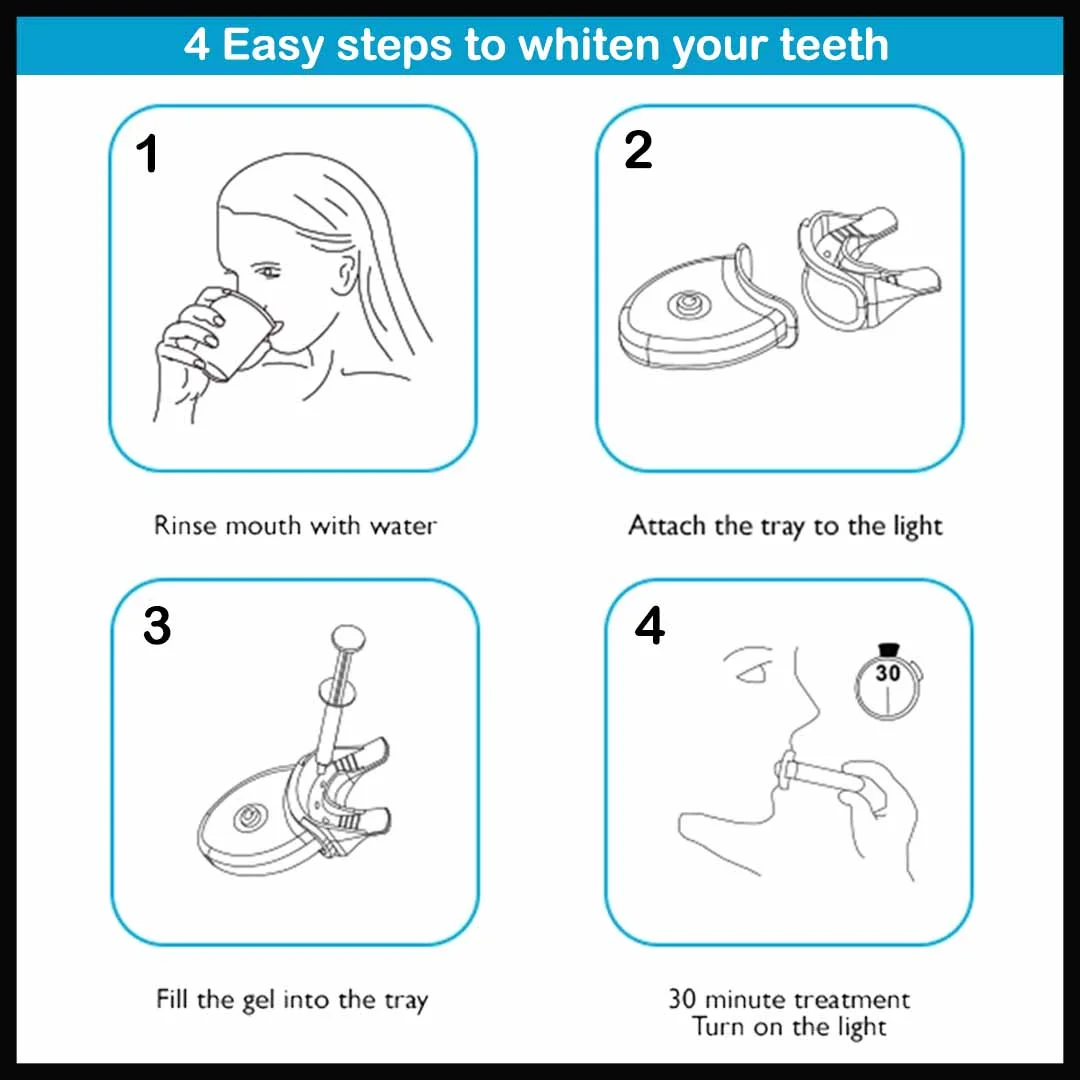 4 Easy steps to whiten your teeth

1

Rinse mouth with water

2

Attach the tray to the light

3

Fill the gel into the tray

4

30

30 minute treatment
Turn on the light