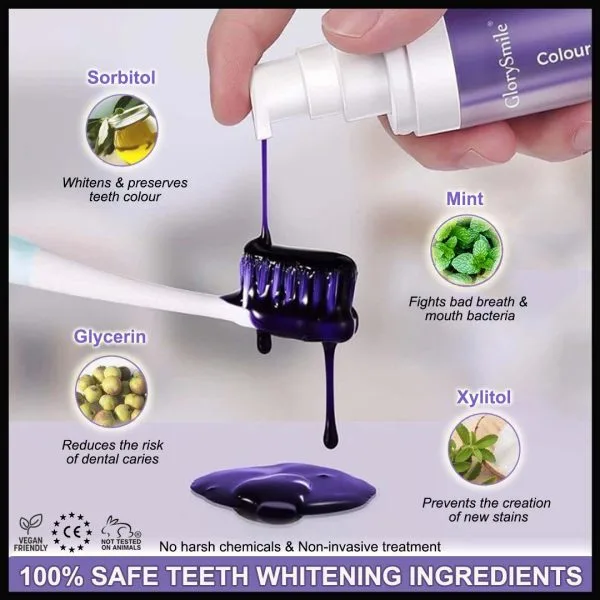 GlorySmile®
Colour

Sorbitol

Whitens & preserves teeth colour

Mint

Fights bad breath & mouth bacteria

Glycerin

Reduces the risk of dental caries

Xylitol

Prevents the creation of new stains

VEGAN FRIENDLY
CE
NOT TESTED ON ANIMALS

No harsh chemicals & Non-invasive treatment

100% SAFE TEETH WHITENING INGREDIENTS